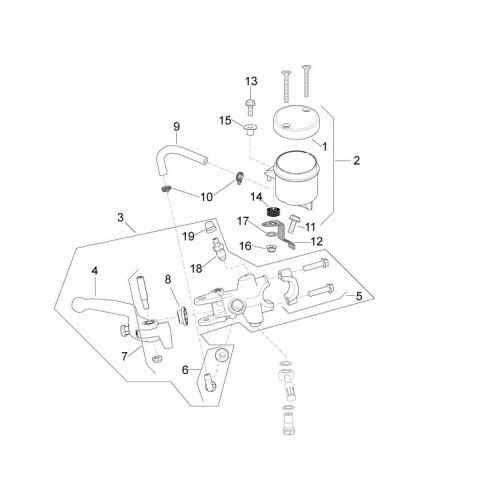 13
15
9
1
2
10
14
3
17
11
19
12
16
18
4
8
5
7
6